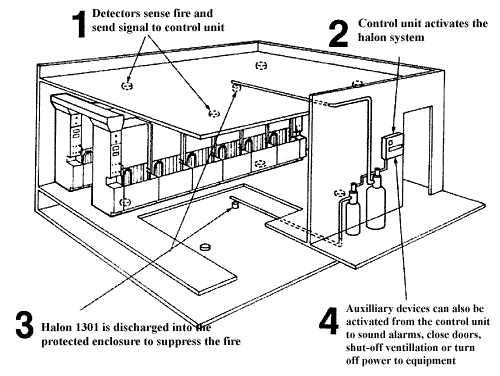 1 Detectors sense fire and send signal to control unit

2 Control unit activates the halon system

3 Halon 1301 is discharged into the protected enclosure to suppress the fire

4 Auxilliary devices can also be activated from the control unit to sound alarms, close doors, shut-off ventillation or turn off power to equipment